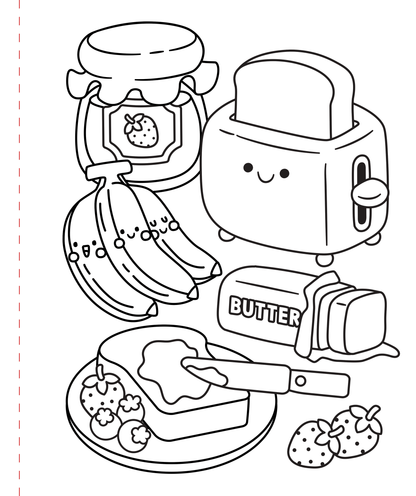 BUTTER